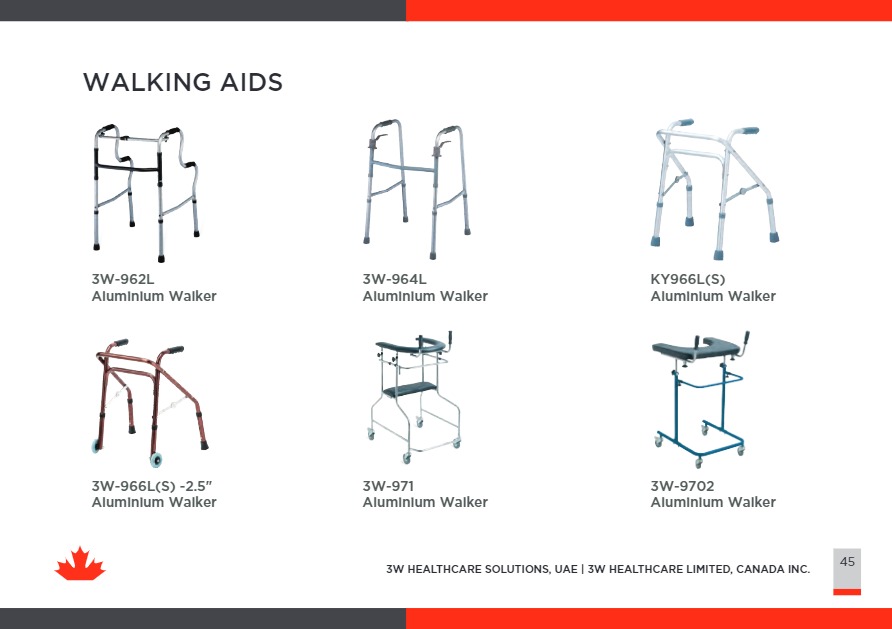 WALKING AIDS

3W-962L
Aluminium Walker

3W-964L
Aluminium Walker

KY966L(S)
Aluminium Walker

3W-966L(S) -2.5"
Aluminium Walker

3W-971
Aluminium Walker

3W-9702
Aluminium Walker

3W HEALTHCARE SOLUTIONS, UAE | 3W HEALTHCARE LIMITED, CANADA INC.

45